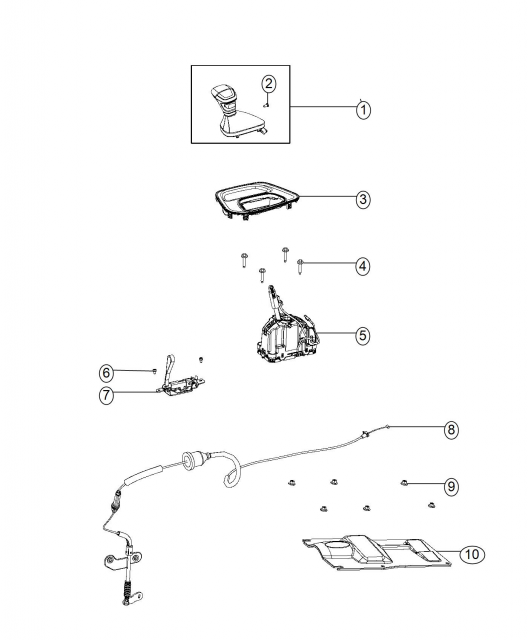 2
1
3
4
5
6
7
8
9
10